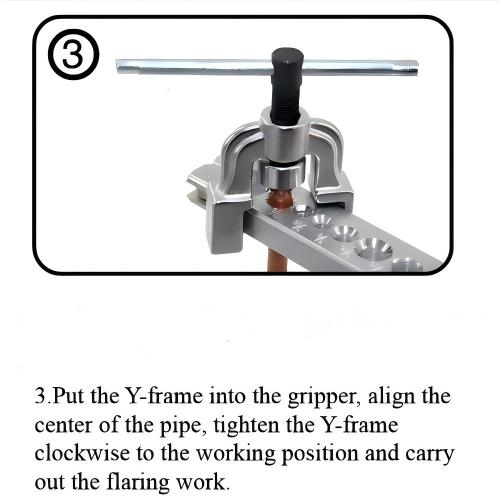 ③

3.Put the Y-frame into the gripper, align the center of the pipe, tighten the Y-frame clockwise to the working position and carry out the flaring work.