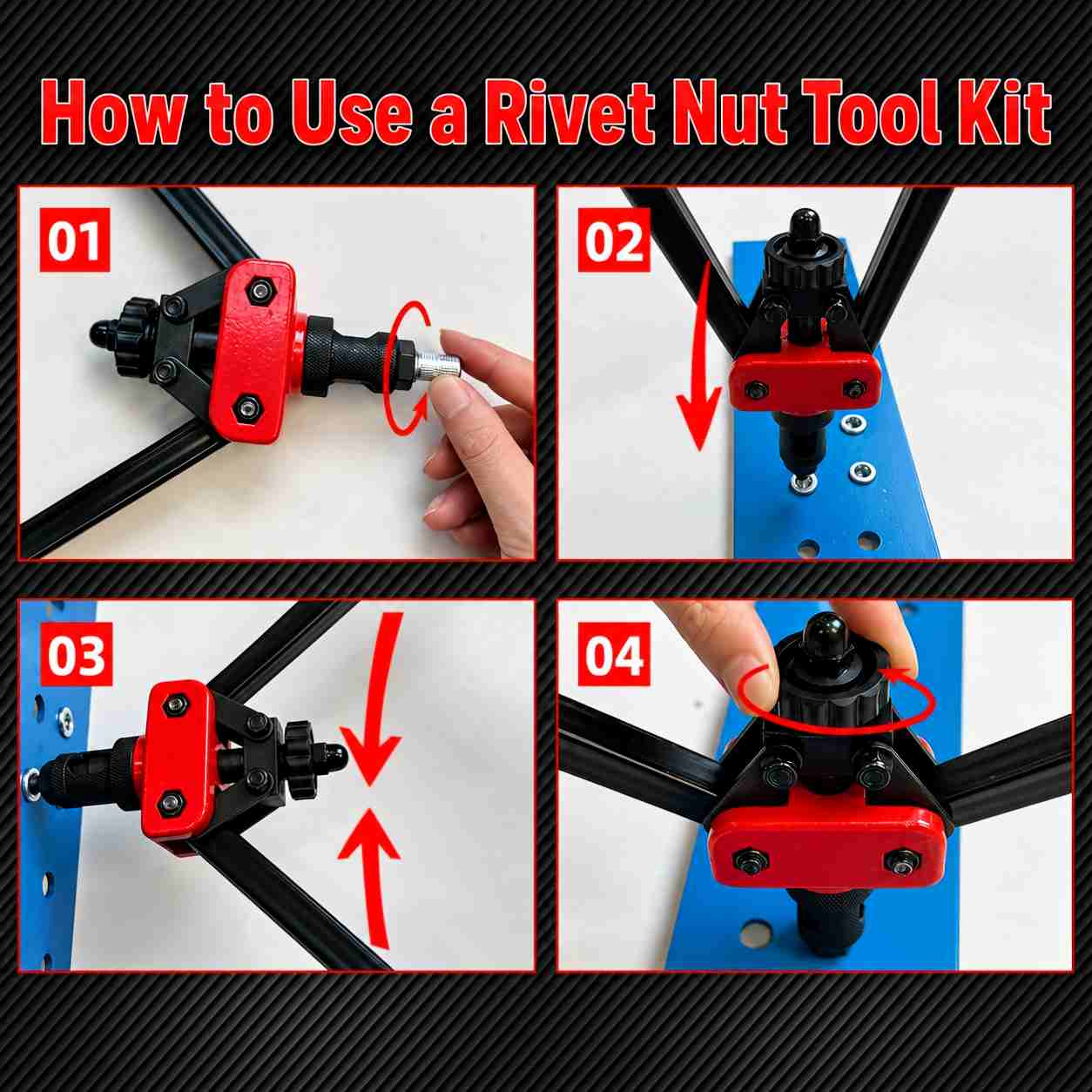 How to Use a Rivet Nut Tool Kit

01

02

03

04